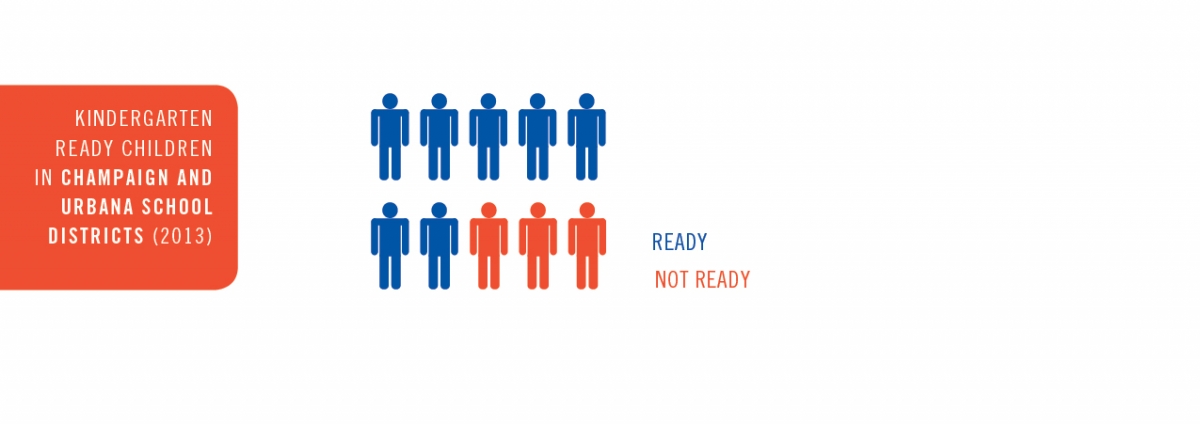 KINDERGARTEN READY CHILDREN IN CHAMPAIGN AND URBANA SCHOOL DISTRICTS (2013)

READY

NOT READY